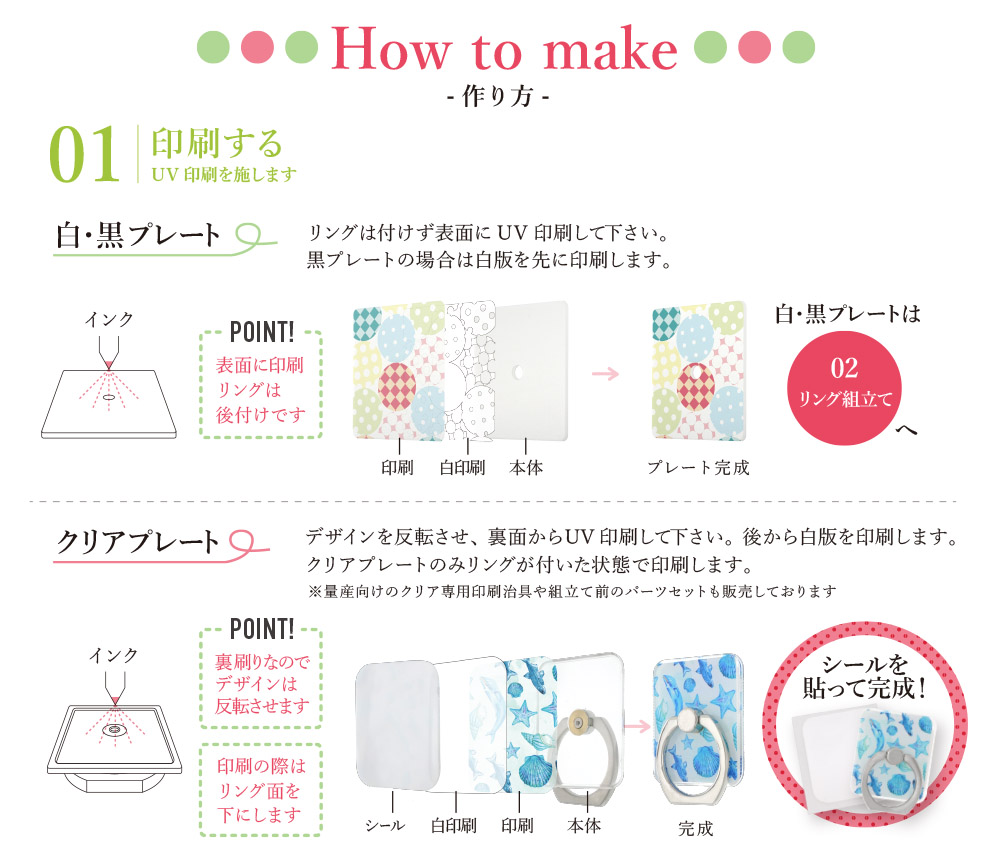 How to make
- 作り方 -

01 印刷する
UV 印刷を施します

白・黒プレート

リングは付けず表面に UV 印刷して下さい。
黒プレートの場合は白版を先に印刷します。

インク

POINT!
表面に印刷
リングは
後付けです

印刷　白印刷　本体

プレート完成

白・黒プレートは
02
リング組立て
へ

クリアプレート

デザインを反転させ、裏面からUV 印刷して下さい。後から白版を印刷します。
クリアプレートのみリングが付いた状態で印刷します。
※量産向けのクリア専用印刷治具や組立て前のパーツセットも販売しております

インク

POINT!
裏刷りなので
デザインは
反転させます

印刷の際は
リング面を
下にします

シール　白印刷　印刷　本体

完成

シールを
貼って完成！